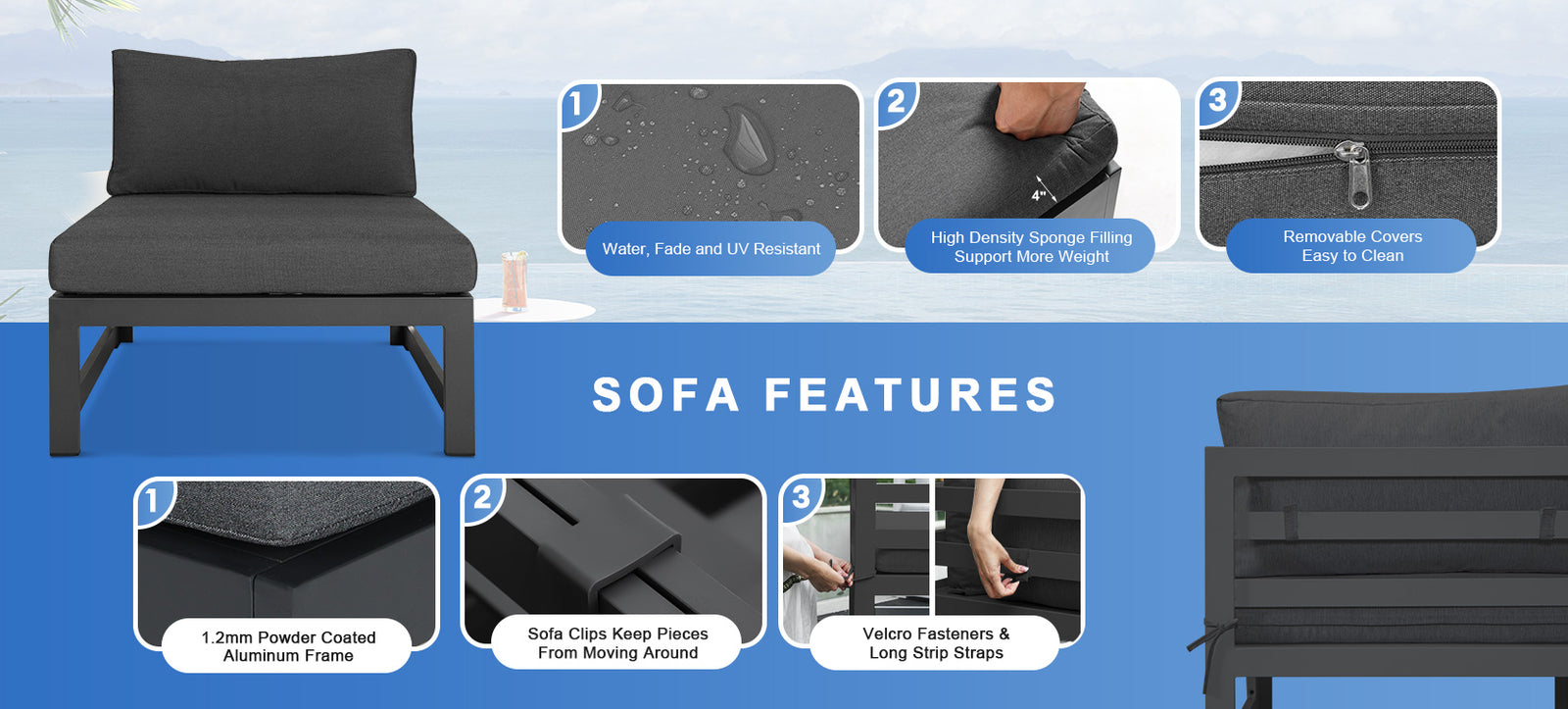 1
Water, Fade and UV Resistant

2
4"
High Density Sponge Filling Support More Weight

3
Removable Covers Easy to Clean

SOFA FEATURES

1
1.2mm Powder Coated Aluminum Frame

2
Sofa Clips Keep Pieces From Moving Around

3
Velcro Fasteners & Long Strip Straps