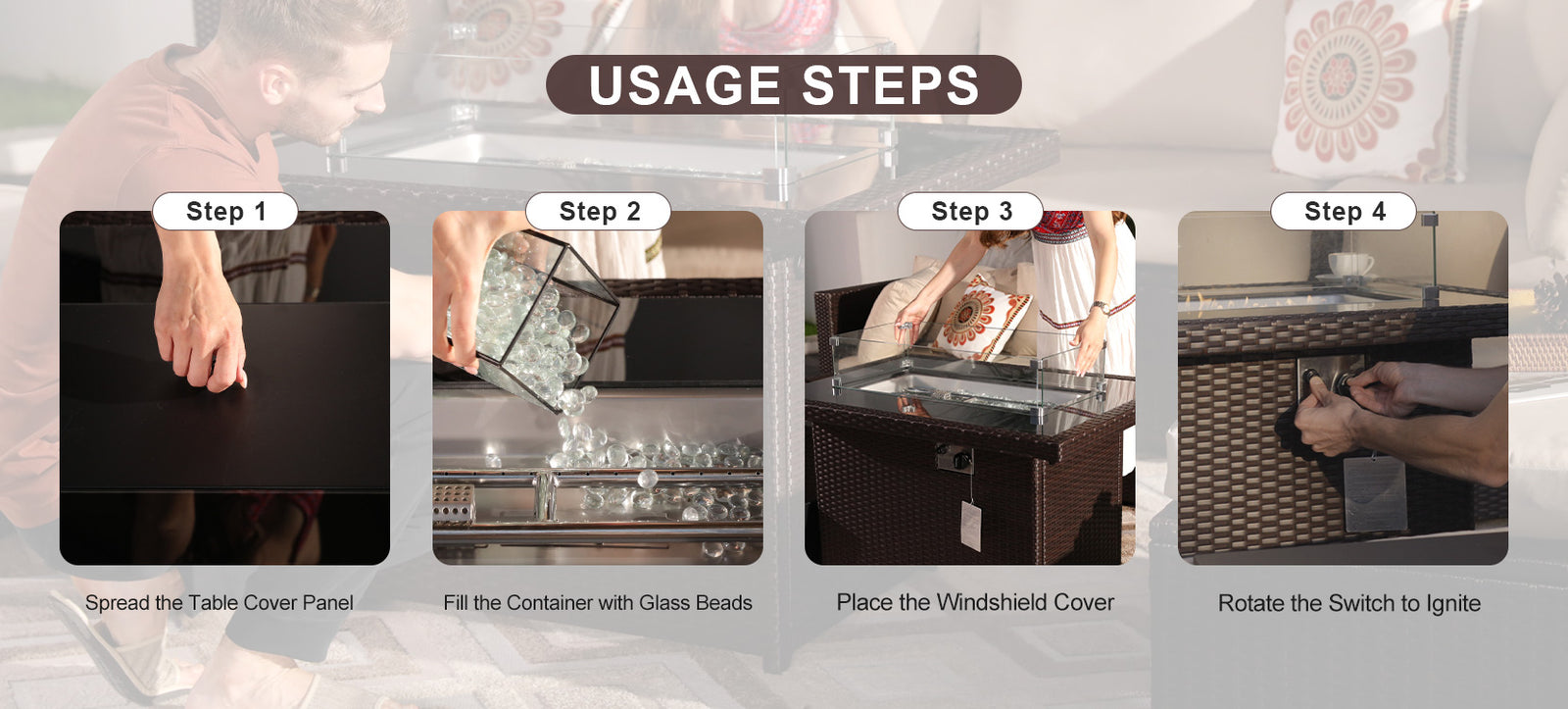 USAGE STEPS

Step 1

Spread the Table Cover Panel

Step 2

Fill the Container with Glass Beads

Step 3

Place the Windshield Cover

Step 4

Rotate the Switch to Ignite